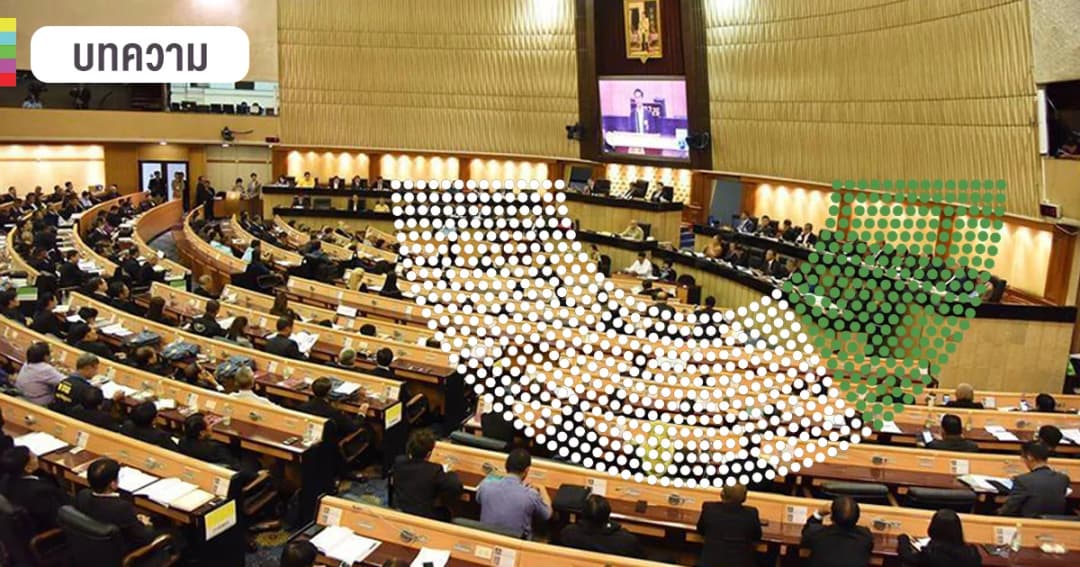 บทความ